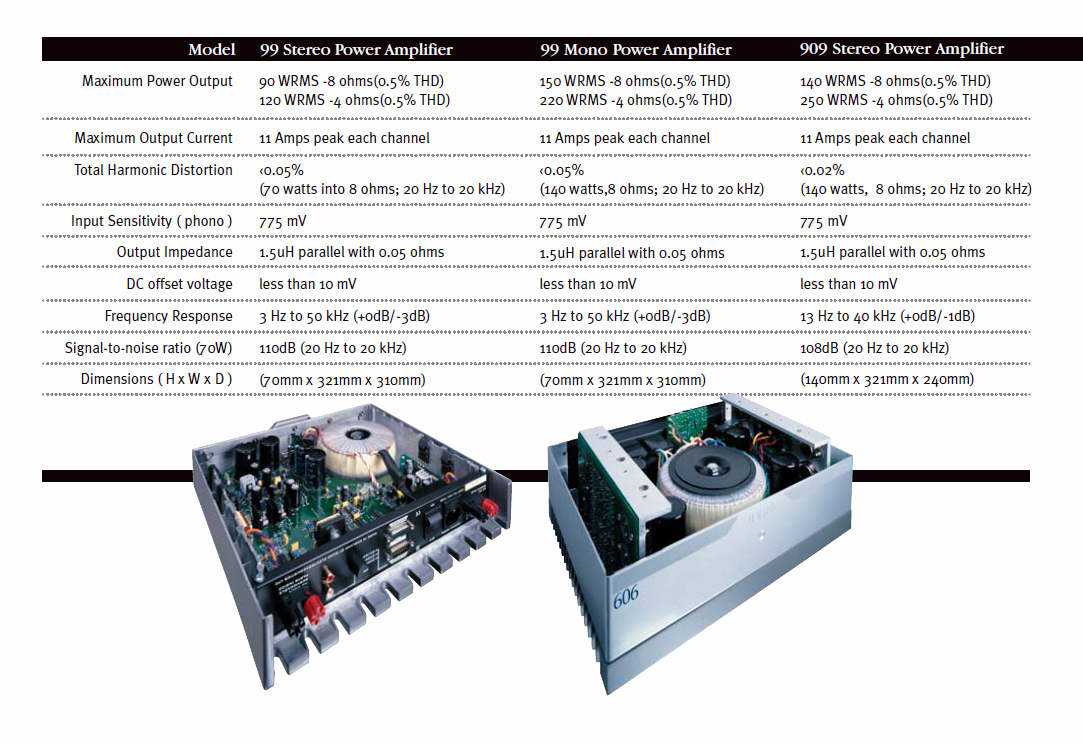 | Model | 99 Stereo Power Amplifier | 99 Mono Power Amplifier | 909 Stereo Power Amplifier |
|---|---|---|---|
| Maximum Power Output | 90 WRMS -8 ohms(0.5% THD) 120 WRMS -4 ohms(0.5% THD) | 150 WRMS -8 ohms(0.5% THD) 220 WRMS -4 ohms(0.5% THD) | 140 WRMS -8 ohms(0.5% THD) 250 WRMS -4 ohms(0.5% THD) |
| Maximum Output Current | 11 Amps peak each channel | 11 Amps peak each channel | 11 Amps peak each channel |
| Total Harmonic Distortion | ‹0.05% (70 watts into 8 ohms; 20 Hz to 20 kHz) | ‹0.05% (140 watts,8 ohms; 20 Hz to 20 kHz) | ‹0.02% (140 watts, 8 ohms; 20 Hz to 20 kHz) |
| Input Sensitivity ( phono ) | 775 mV | 775 mV | 775 mV |
| Output Impedance | 1.5uH parallel with 0.05 ohms | 1.5uH parallel with 0.05 ohms | 1.5uH parallel with 0.05 ohms |
| DC offset voltage | less than 10 mV | less than 10 mV | less than 10 mV |
| Frequency Response | 3 Hz to 50 kHz (+0dB/-3dB) | 3 Hz to 50 kHz (+0dB/-3dB) | 13 Hz to 40 kHz (+0dB/-1dB) |
| Signal-to-noise ratio (70W) | 110dB (20 Hz to 20 kHz) | 110dB (20 Hz to 20 kHz) | 108dB (20 Hz to 20 kHz) |
| Dimensions ( H x W x D ) | (70mm x 321mm x 310mm) | (70mm x 321mm x 310mm) | (140mm x 321mm x 240mm) |

606